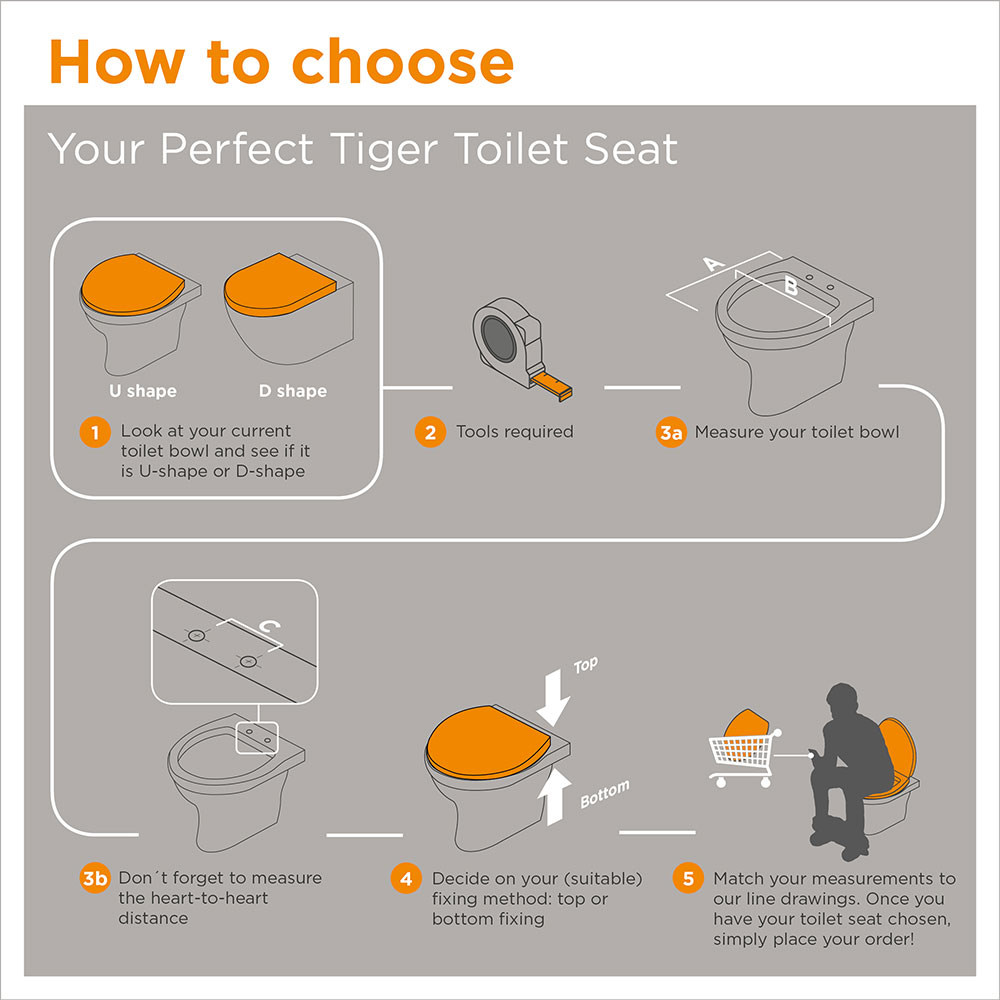 How to choose

Your Perfect Tiger Toilet Seat

U shape

D shape

1 Look at your current toilet bowl and see if it is U-shape or D-shape

2 Tools required

A

B

3a Measure your toilet bowl

C

3b Don´t forget to measure the heart-to-heart distance

Top

Bottom

4 Decide on your (suitable) fixing method: top or bottom fixing

5 Match your measurements to our line drawings. Once you have your toilet seat chosen, simply place your order!