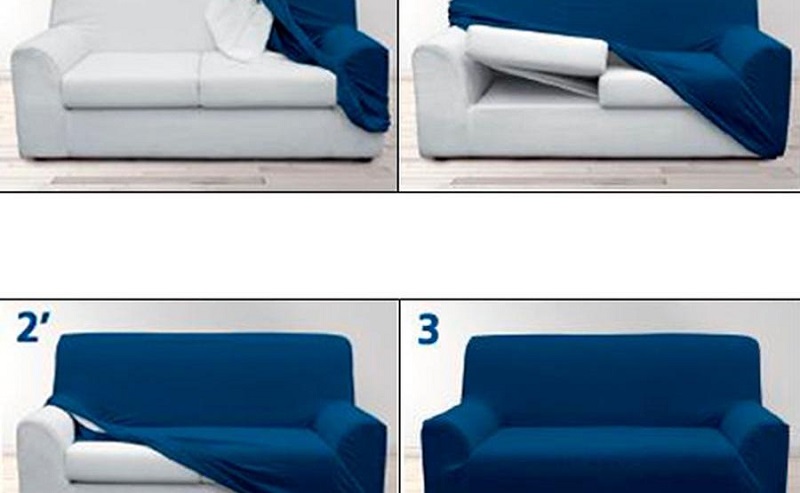 2'

3